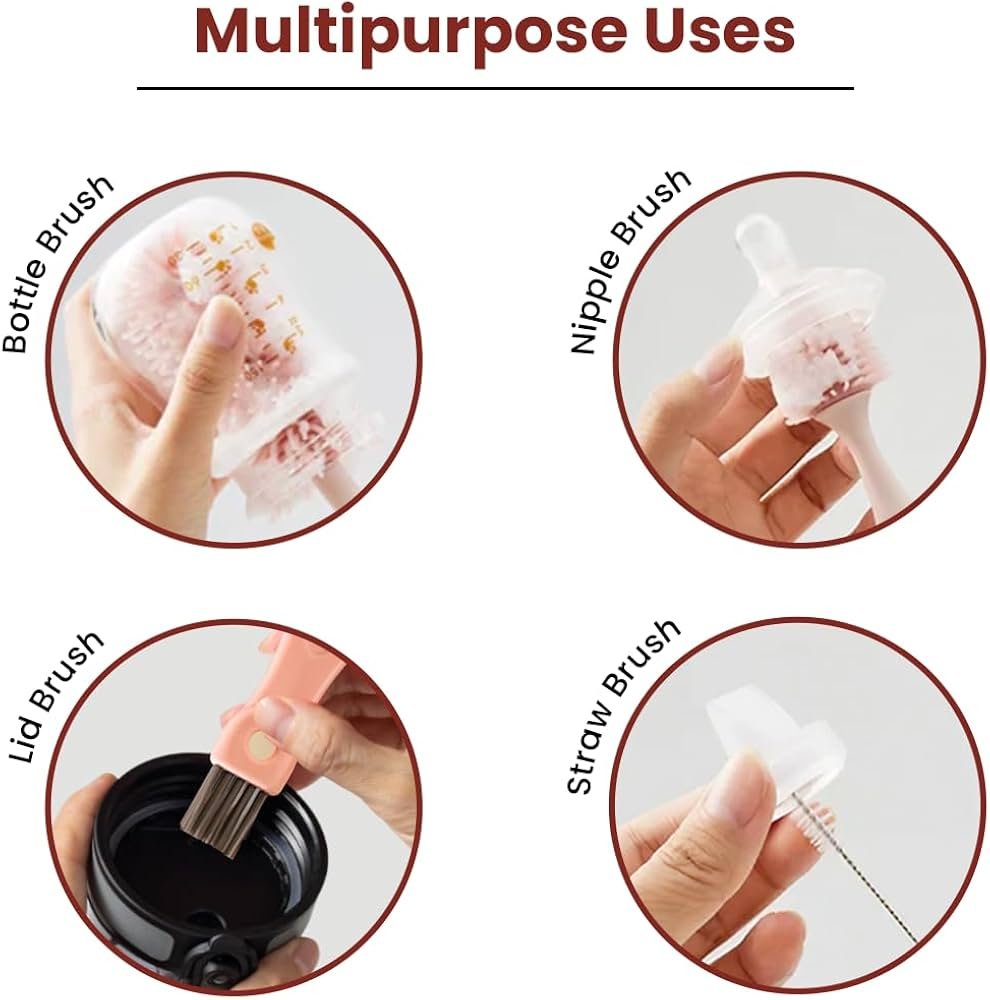 Multipurpose Uses

Bottle Brush

Nipple Brush

Lid Brush

Straw Brush